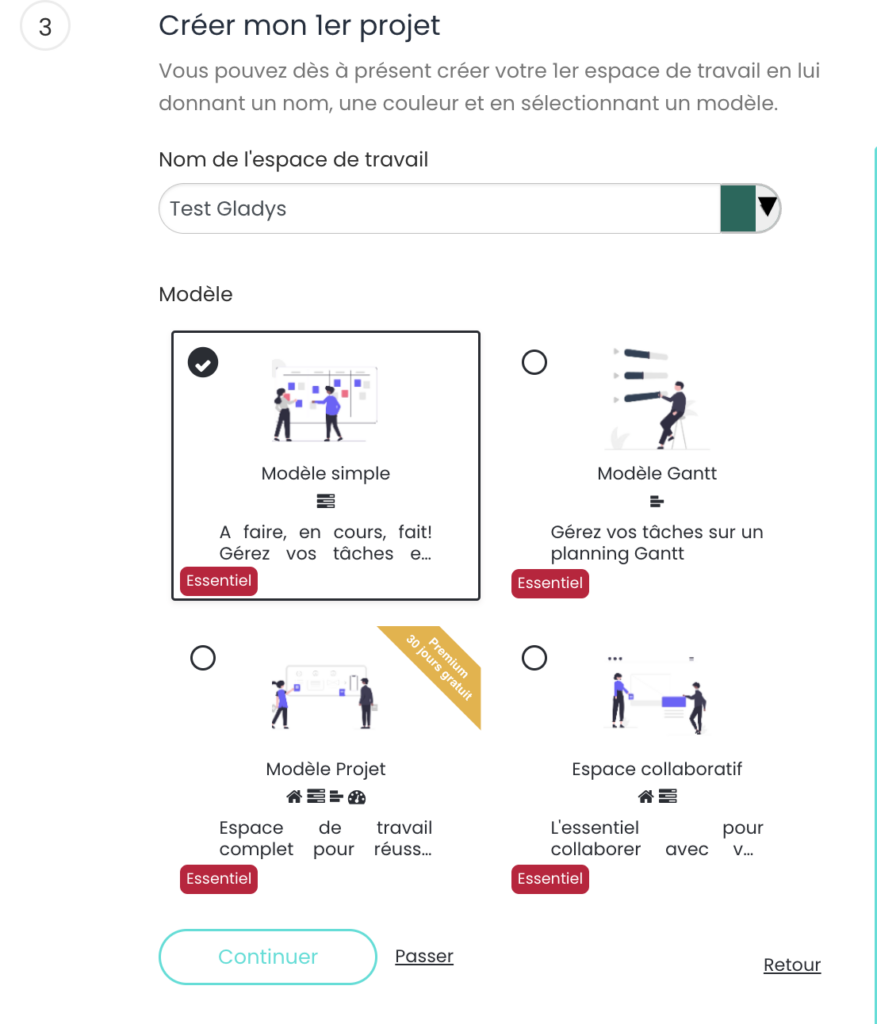 3

Créer mon 1er projet

Vous pouvez dès à présent créer votre 1er espace de travail en lui donnant un nom, une couleur et en sélectionnant un modèle.

Nom de l'espace de travail

Test Gladys

Modèle

Modèle simple

A faire, en cours, fait! Gérez vos tâches e...

Essentiel

Modèle Gantt

Gérez vos tâches sur un planning Gantt

Essentiel

Premium 30 jours gratuit

Modèle Projet

Espace de travail complet pour réuss...

Essentiel

Espace collaboratif

L'essentiel pour collaborer avec v...

Essentiel

Continuer

Passer

Retour