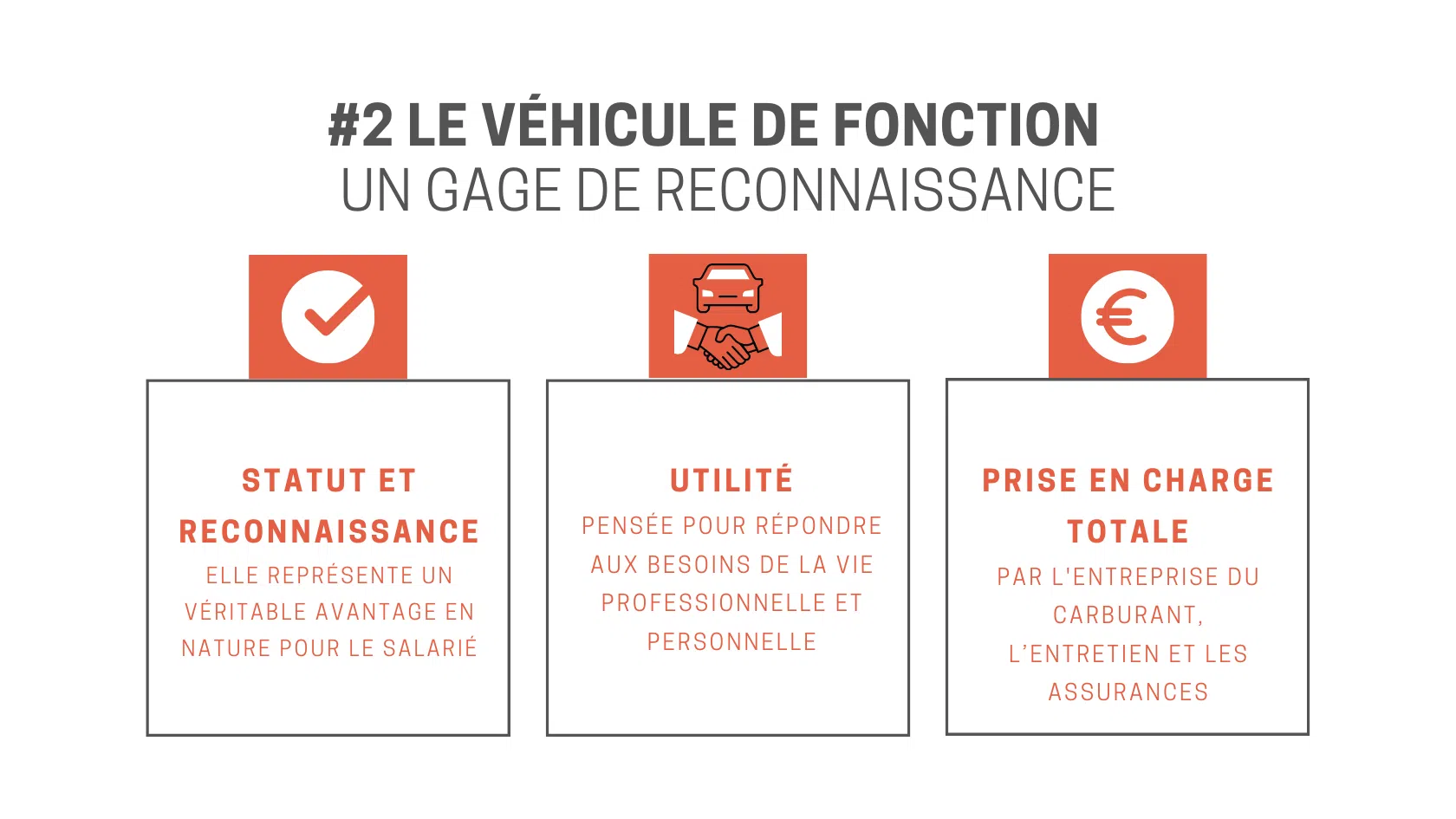 #2 LE VÉHICULE DE FONCTION
UN GAGE DE RECONNAISSANCE

STATUT ET RECONNAISSANCE
ELLE REPRÉSENTE UN VÉRITABLE AVANTAGE EN NATURE POUR LE SALARIÉ

UTILITÉ
PENSÉE POUR RÉPONDRE AUX BESOINS DE LA VIE PROFESSIONNELLE ET PERSONNELLE

PRISE EN CHARGE TOTALE
PAR L'ENTREPRISE DU CARBURANT, L'ENTRETIEN ET LES ASSURANCES